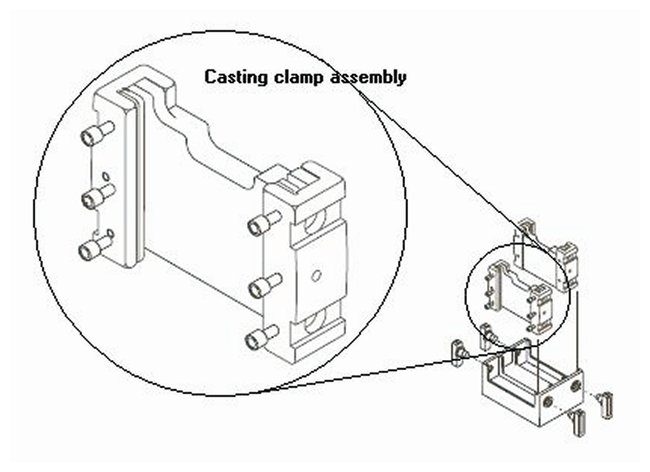 Casting clamp assembly