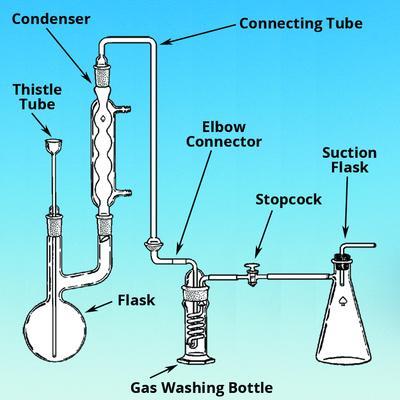 Condenser

Connecting Tube

Thistle Tube

Elbow Connector

Suction Flask

Stopcock

Flask

Gas Washing Bottle