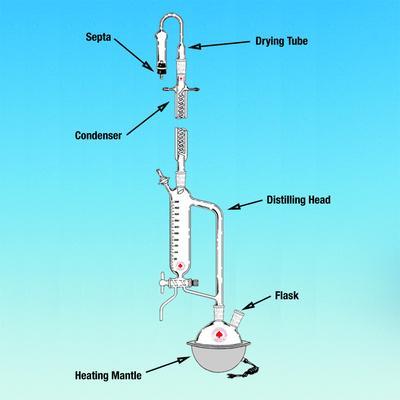 Septa

Drying Tube

Condenser

Distilling Head

Flask

Heating Mantle