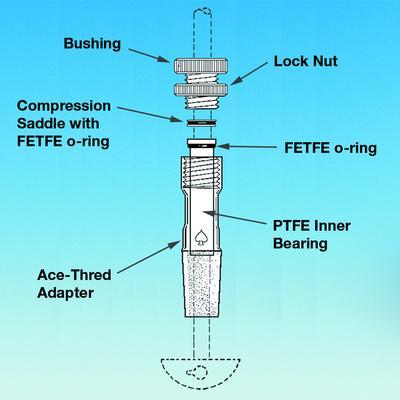 Bushing

Lock Nut

Compression Saddle with FETFE o-ring

FETFE o-ring

PTFE Inner Bearing

Ace-Thred Adapter